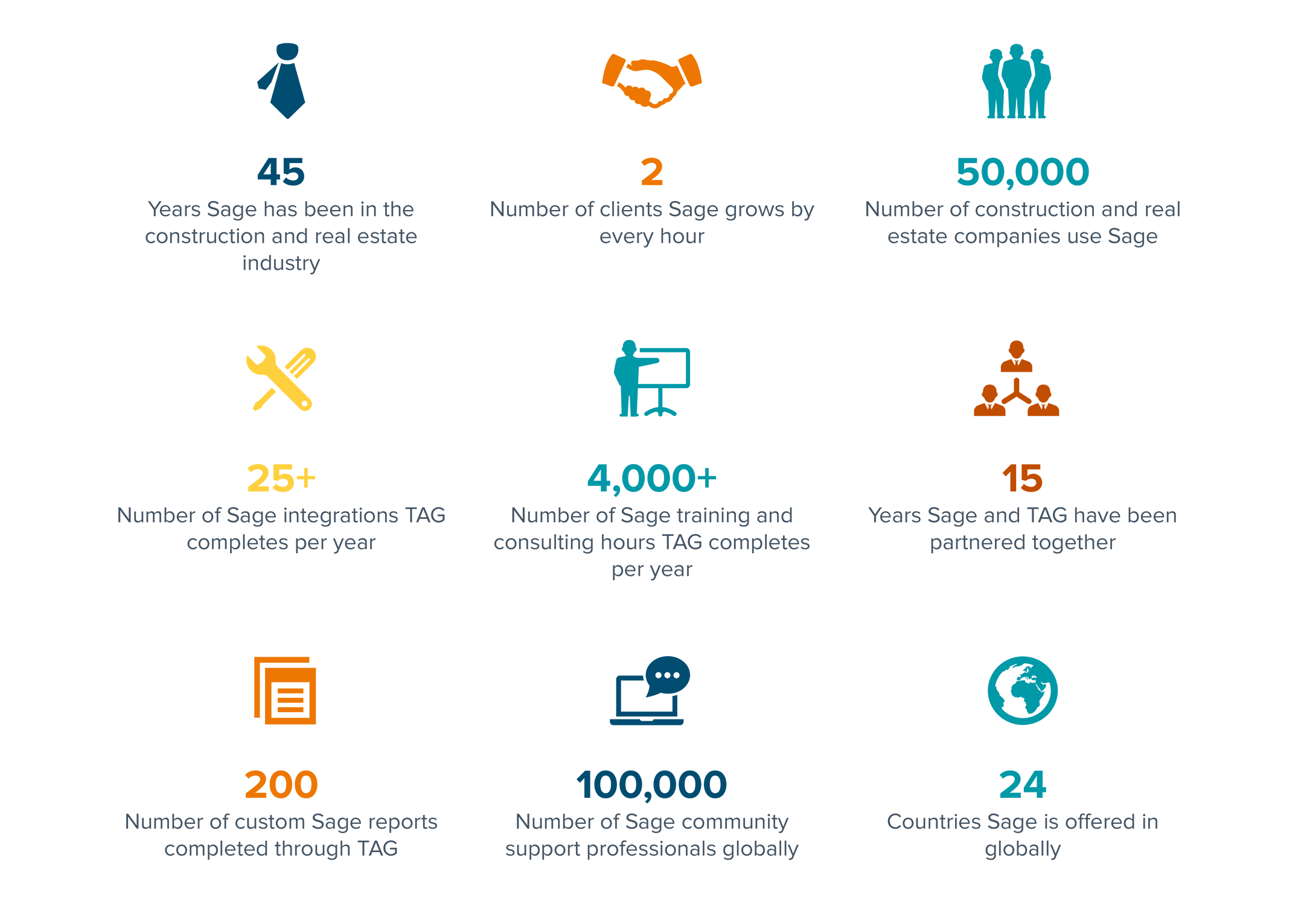 45
Years Sage has been in the construction and real estate industry

2
Number of clients Sage grows by every hour

50,000
Number of construction and real estate companies use Sage

25+
Number of Sage integrations TAG completes per year

4,000+
Number of Sage training and consulting hours TAG completes per year

15
Years Sage and TAG have been partnered together

200
Number of custom Sage reports completed through TAG

100,000
Number of Sage community support professionals globally

24
Countries Sage is offered in globally